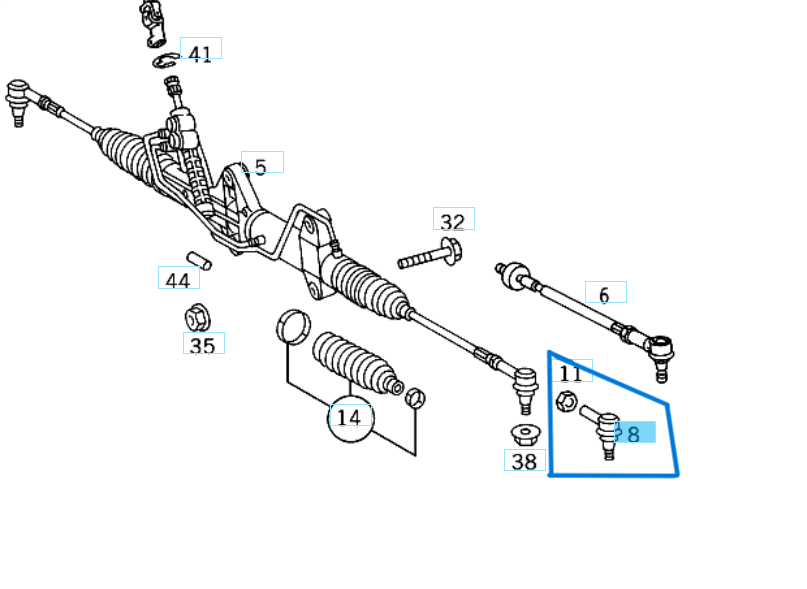 41
5
32
44
6
35
11
14
8
38