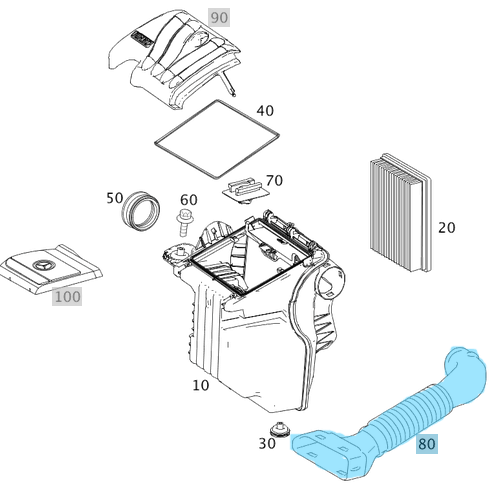 90
40
70
50
60
20
100
10
30
80