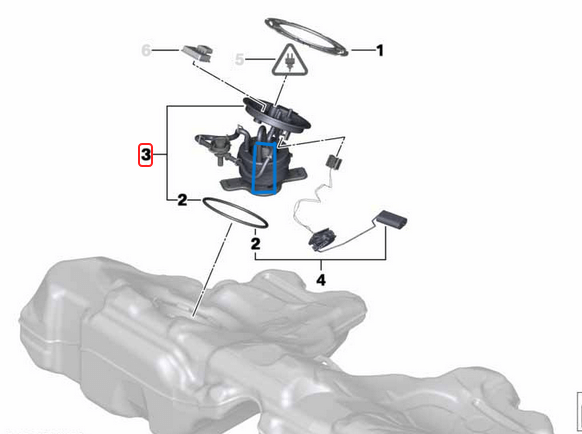 6
5
1
3
2
2
4