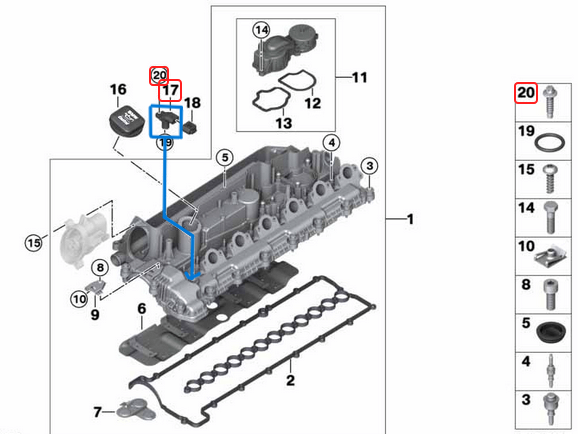 14
11
12
13
20
17
16
18
19
5
4
3
1
15
8
10
9
6
2
7
20
19
15
14
10
8
5
4
3