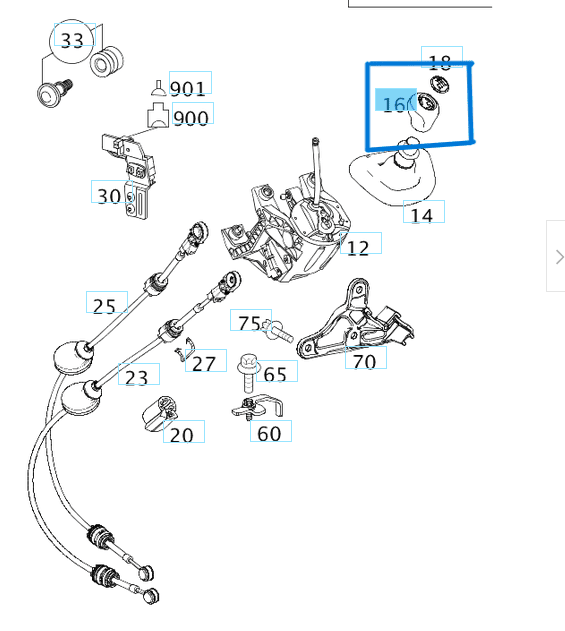 33
901
900
18
16
30
14
12
25
75
27
70
23
65
20
60