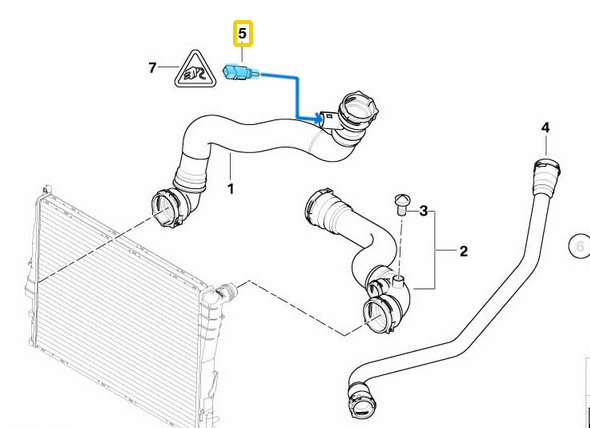 5
7
4
1
3
2
6