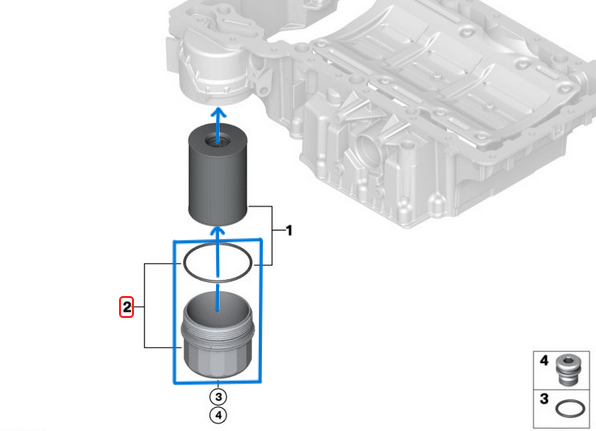 1
2
3
4
4
3