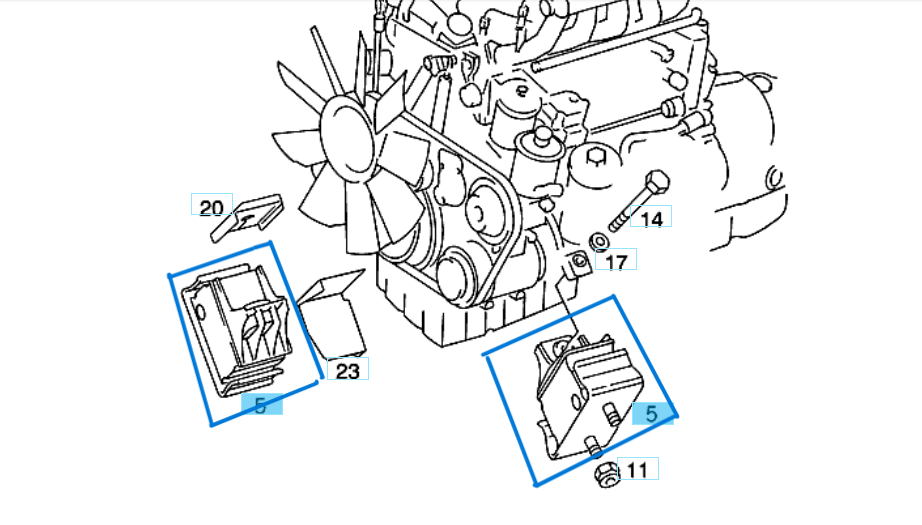 20
14
17
23
5
5
11