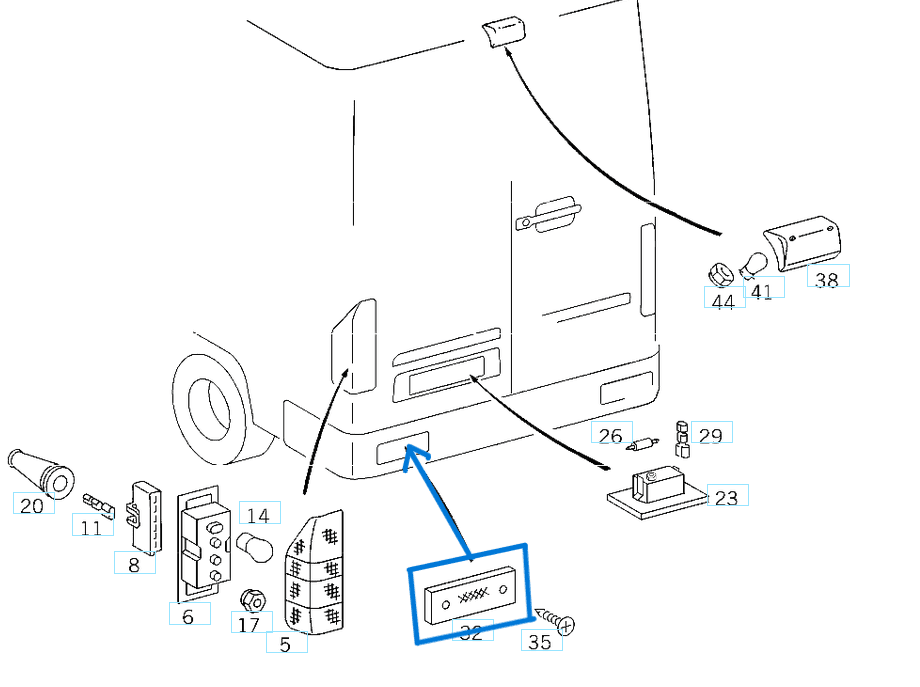 44
41
38
26
29
23
20
11
8
14
6
17
5
32
35