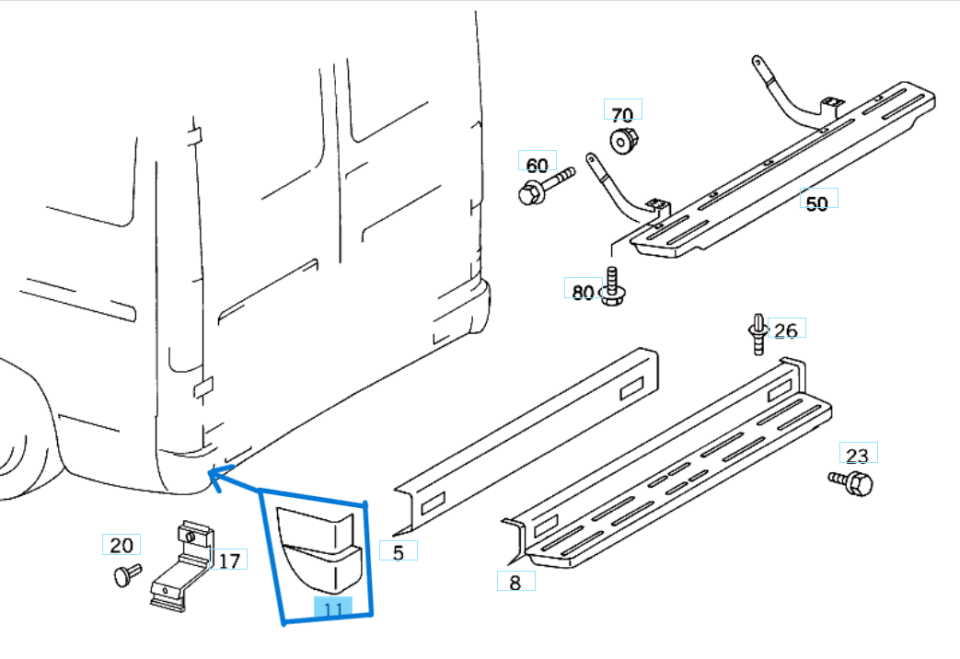 70
60
50
80
26
23
20
17
11
5
8