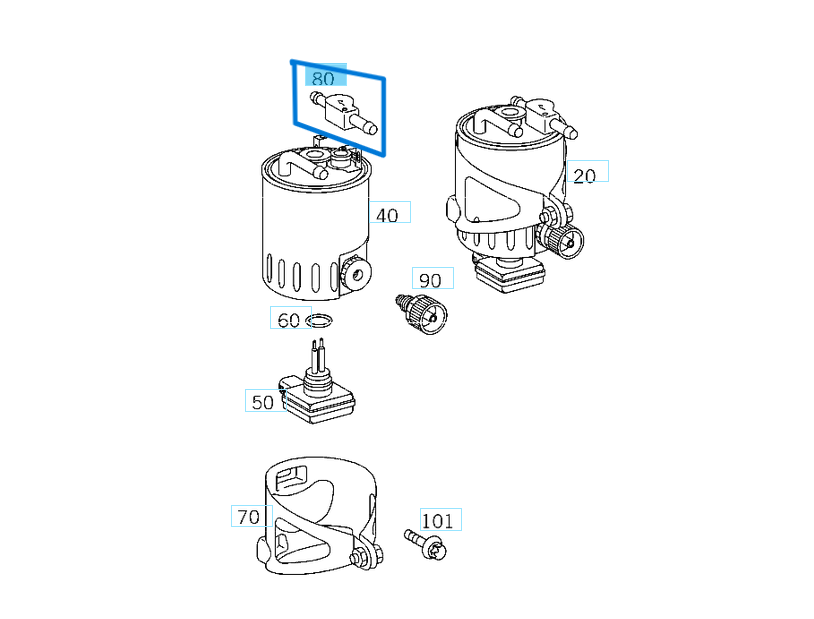 80

20

40

90

60

50

70

101