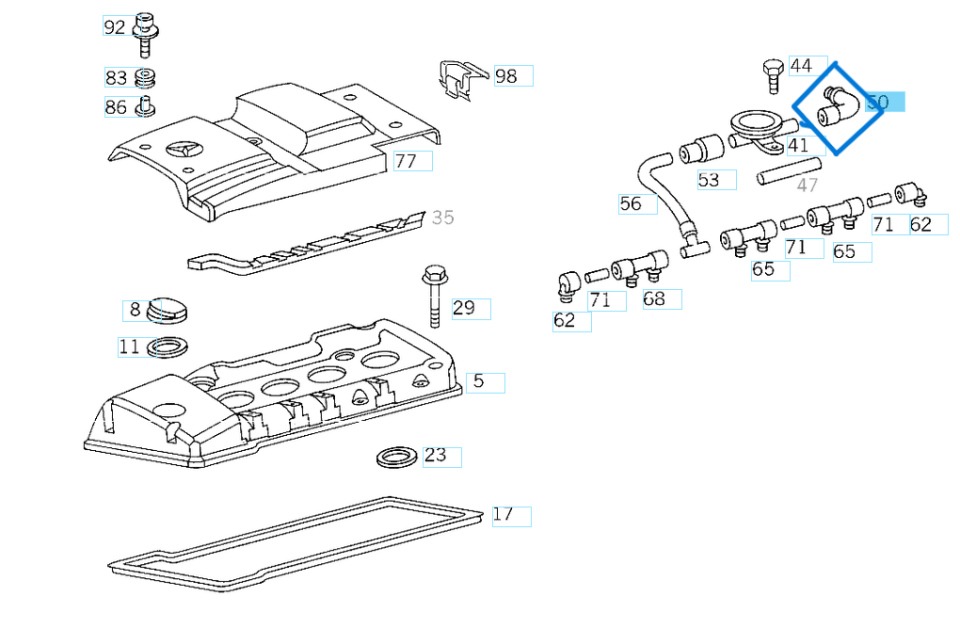 92
83
86
98
77
35
8
11
29
5
23
17
44
50
41
53
47
56
71
62
71
65
65
71
68
62