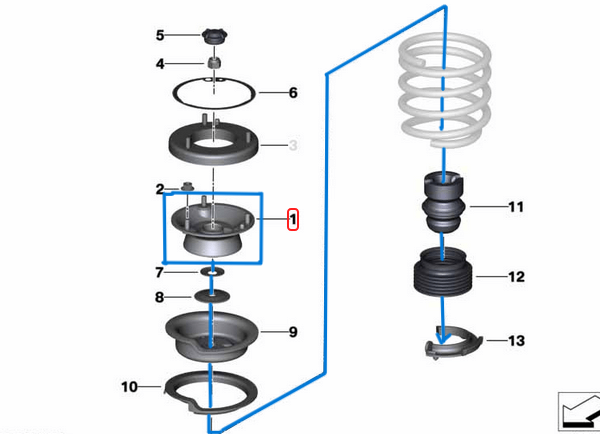 5
4
6
3
2
1
7
8
9
10
11
12
13