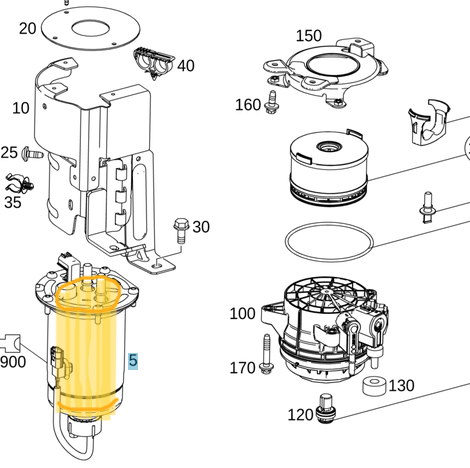 20
40
10
25
35
30
900
5
150
160
100
170
130
120