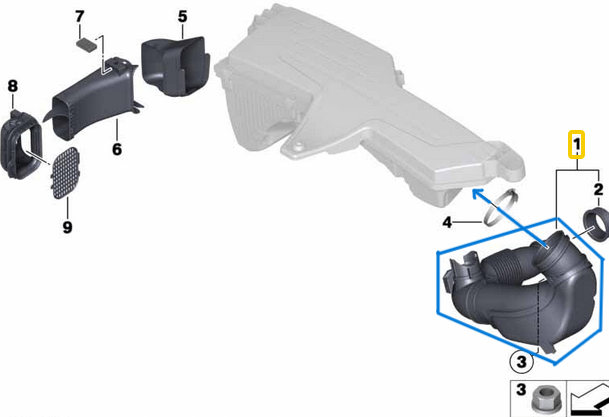 7
5
8
6
9
1
2
4
3
3