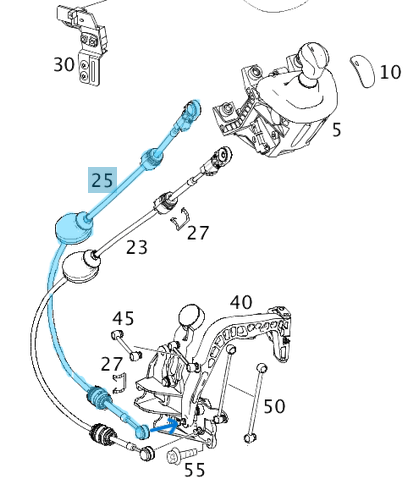 30
10
5
25
27
23
40
45
27
50
55