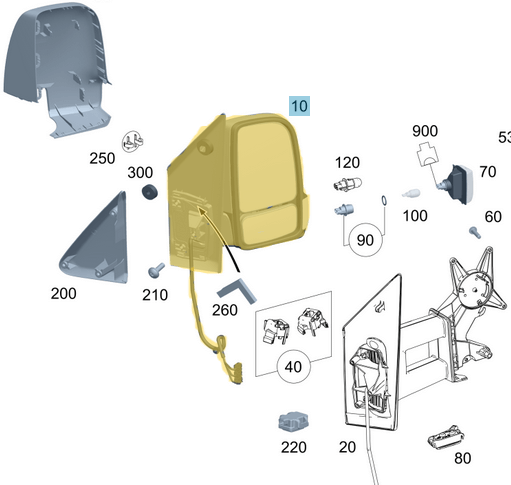 10
900
53
250
120
300
70
100
60
90
200
210
260
40
220
20
80