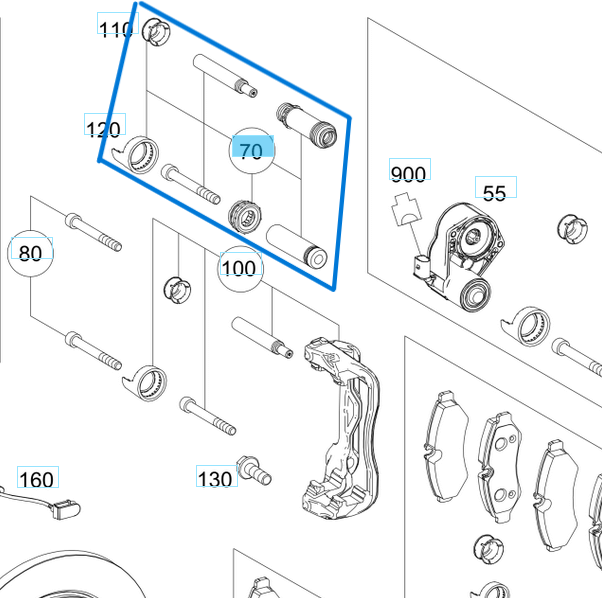 110
120
70
900
55
80
100
160
130