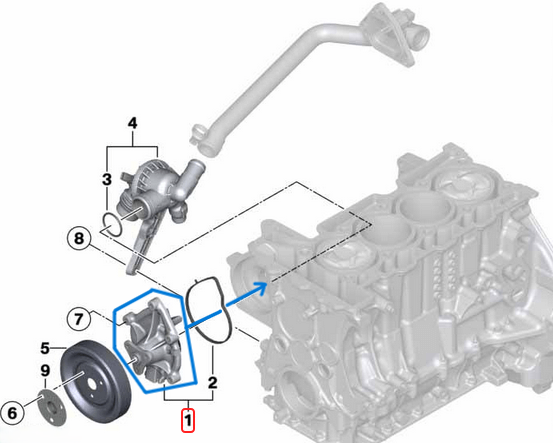 4
3
8
7
5
9
6
2
1