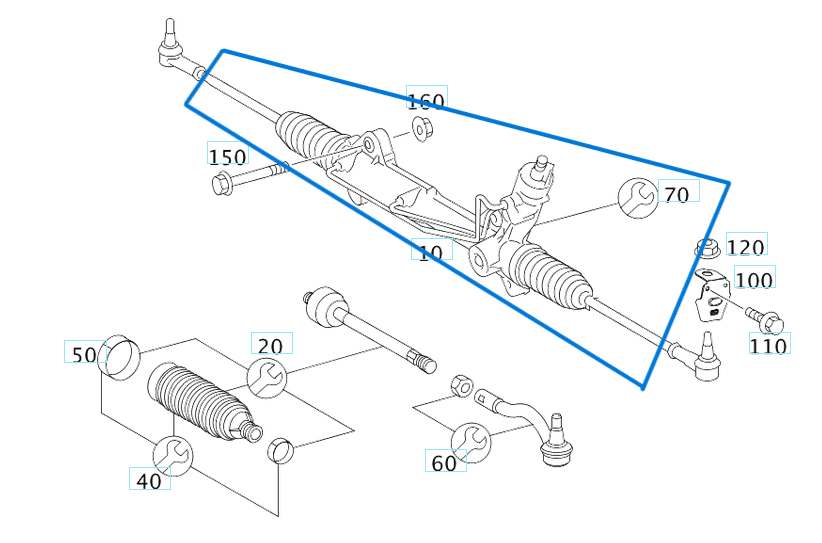 160
150
70
10
120
100
110
50
20
40
60