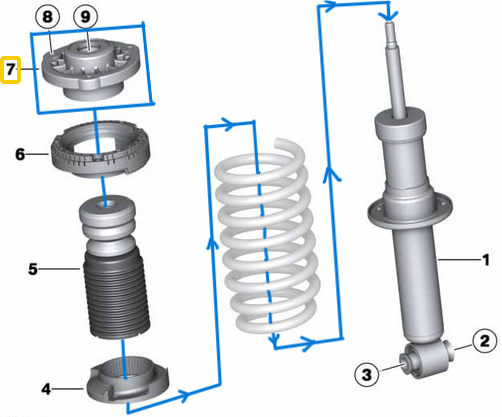 8
9
7
6
5
4
1
2
3