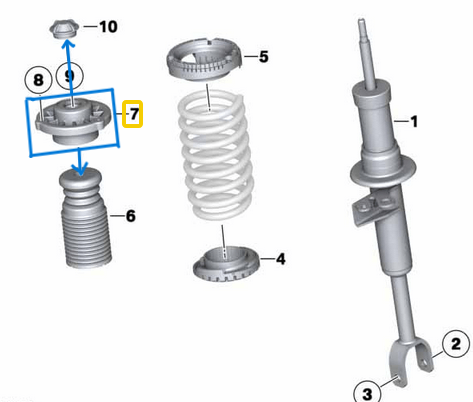 10
8
9
7
6
5
4
1
2
3