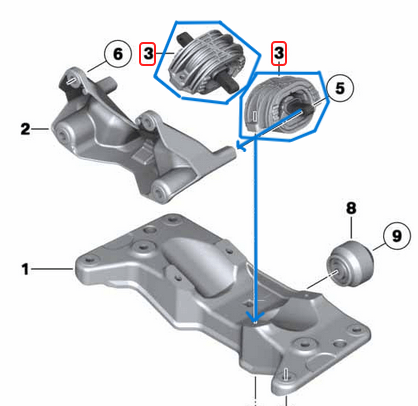 6
3
3
5
2
8
9
1