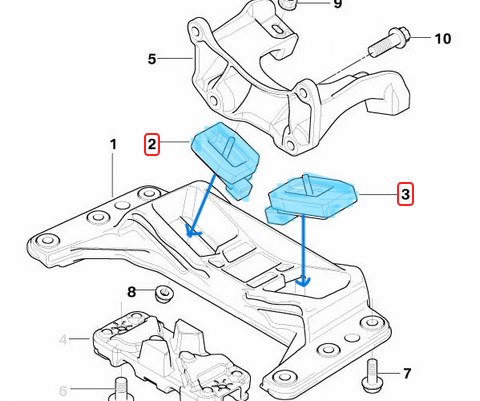 9
10
5
2
1
3
8
4
7
6