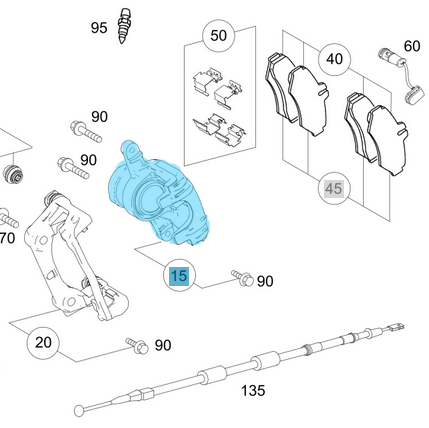 95
50
40
60
90
90
45
70
15
90
20
90
135