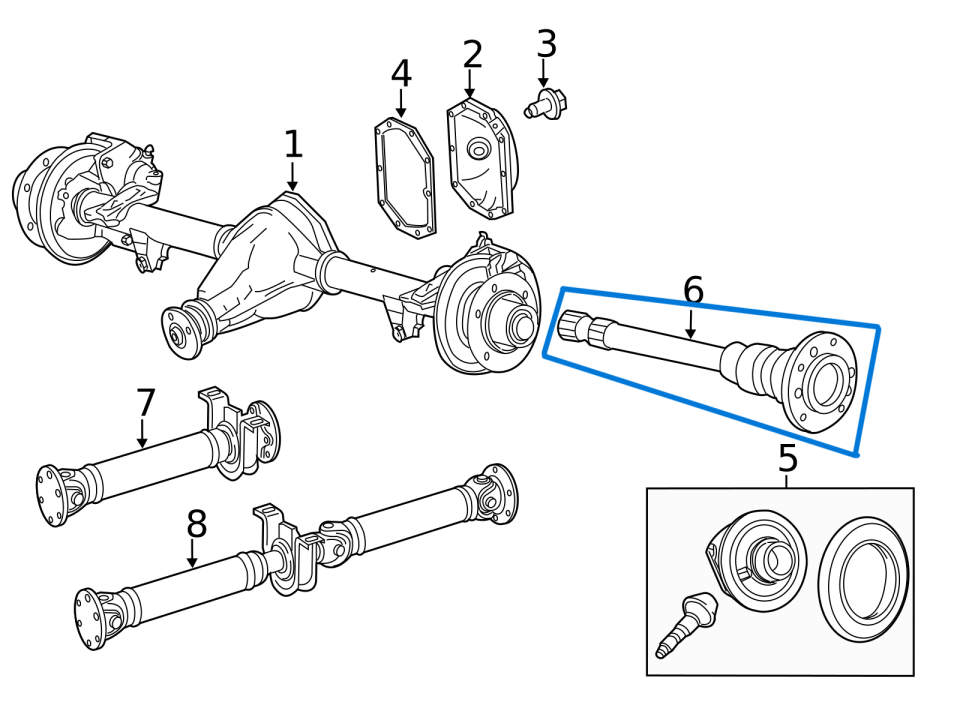 4
2
3
1
6
7
5
8