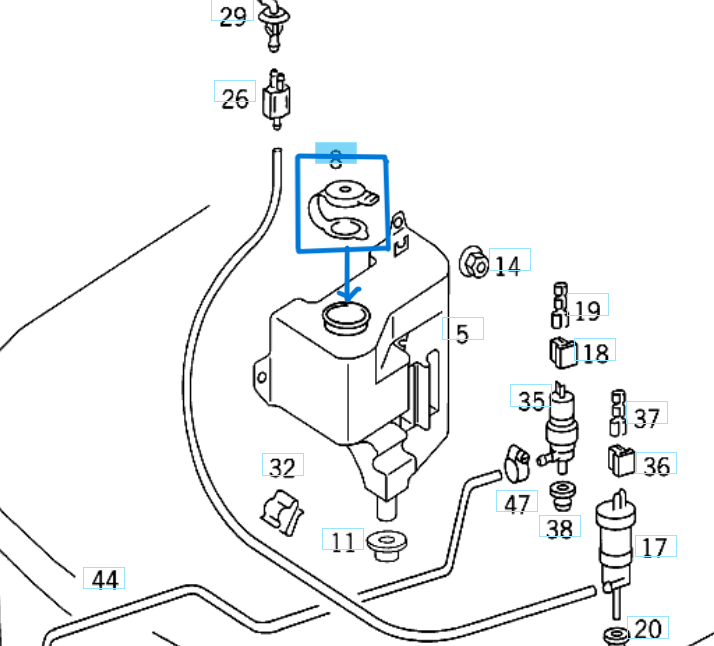 29
26
8
14
19
5
18
35
37
36
32
47
38
11
17
44
20