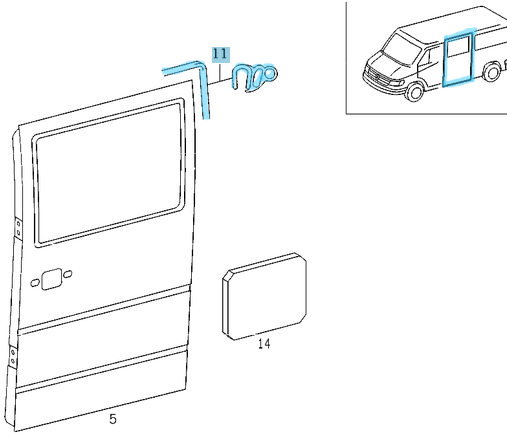 11

14

5