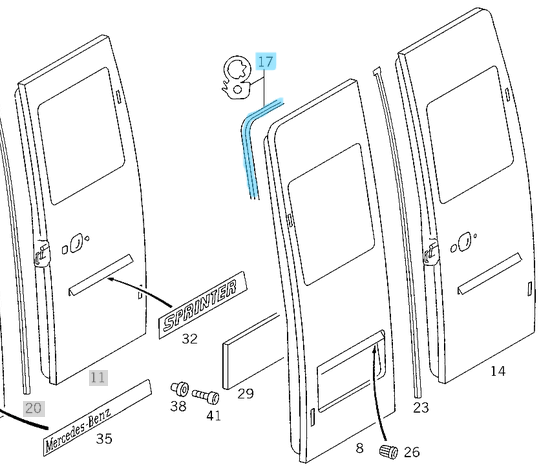 17
SPRINTER
32
11
20
Mercedes-Benz
35
38
41
29
8
26
23
14