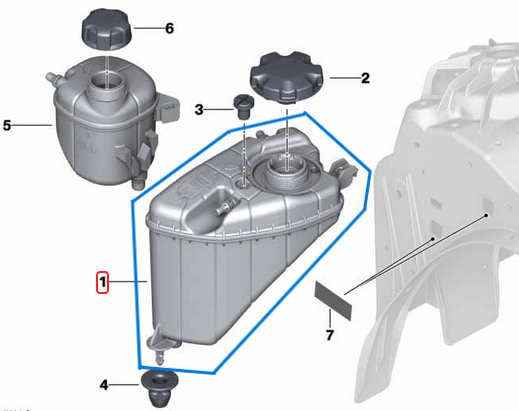 6
2
3
5
1
7
4