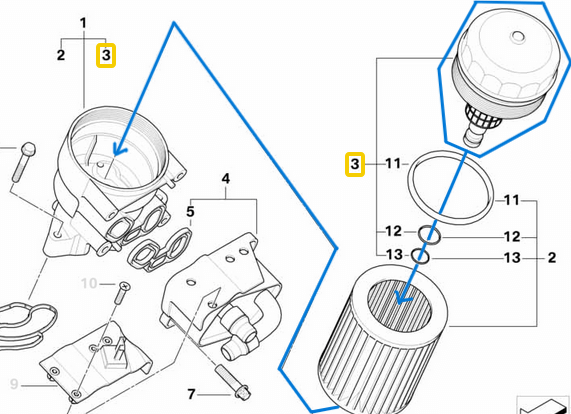 1
2
3
4
5
10
9
7
3
11
11
12
12
13
13
2