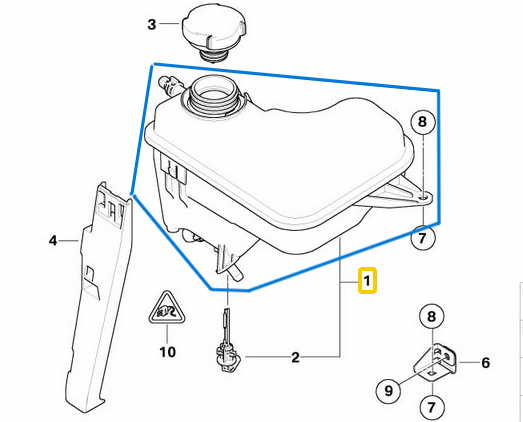 3
8
4
7
1
10
2
8
6
9
7