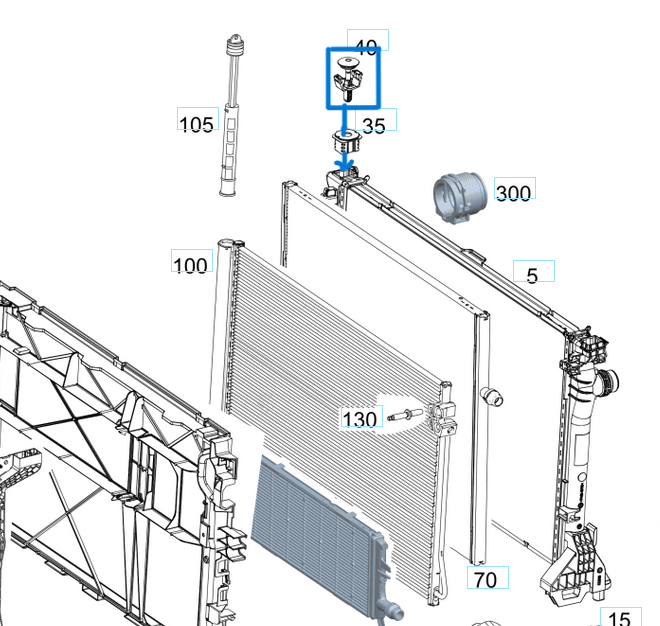 40
105
35
300
100
5
130
70
15