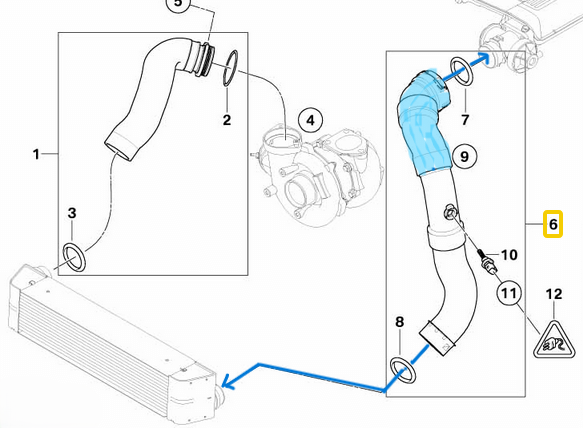 5
1
2
4
3
7
9
6
10
11
12
8