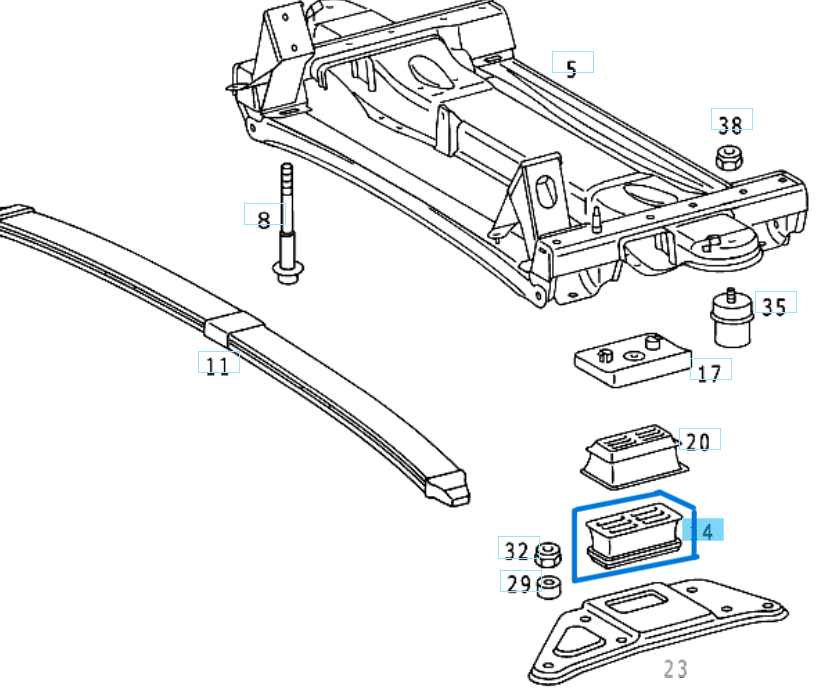 5
38
8
35
11
17
20
14
32
29
23