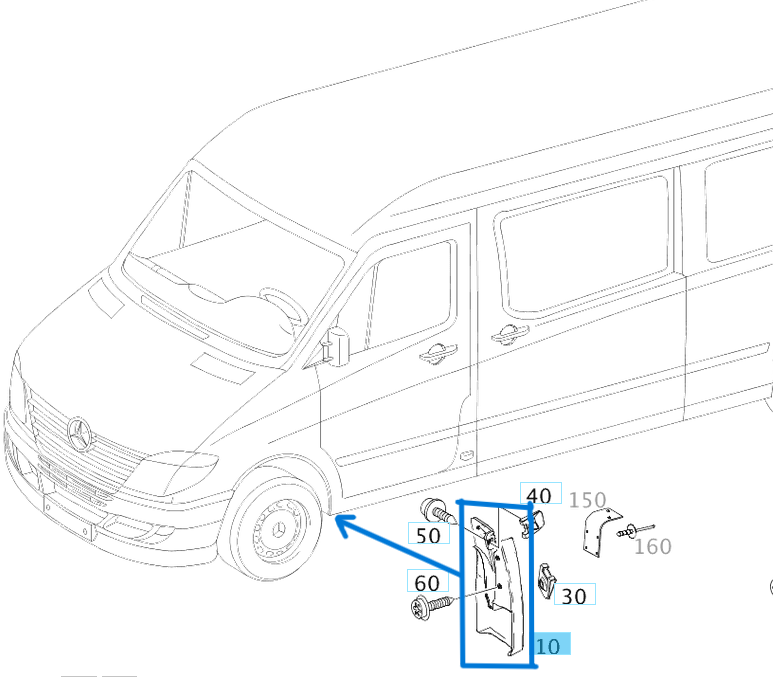 40
150
50
160
60
30
10