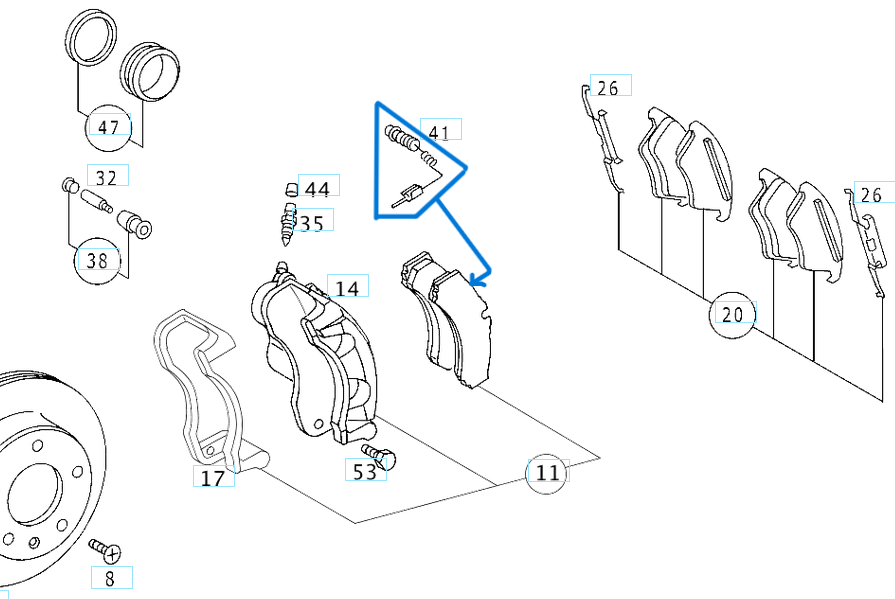 47
32
38
44
35
41
14
26
26
20
17
53
11
8