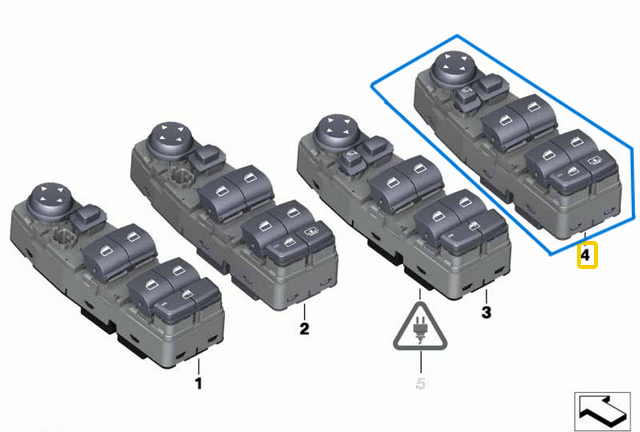 4
2
3
1
5