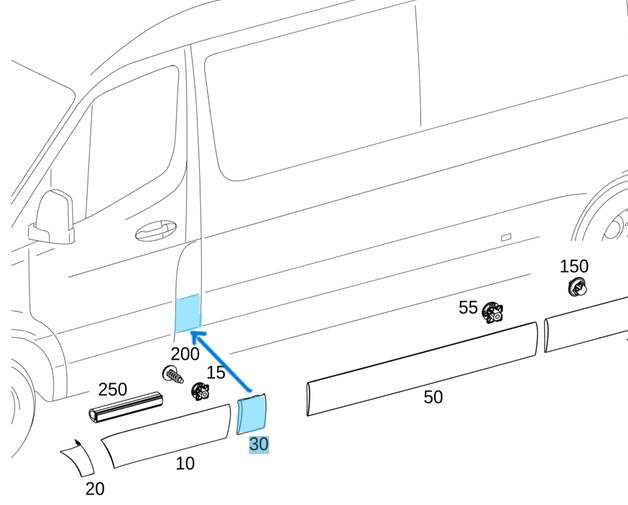 150
55
200
15
250
50
30
10
20