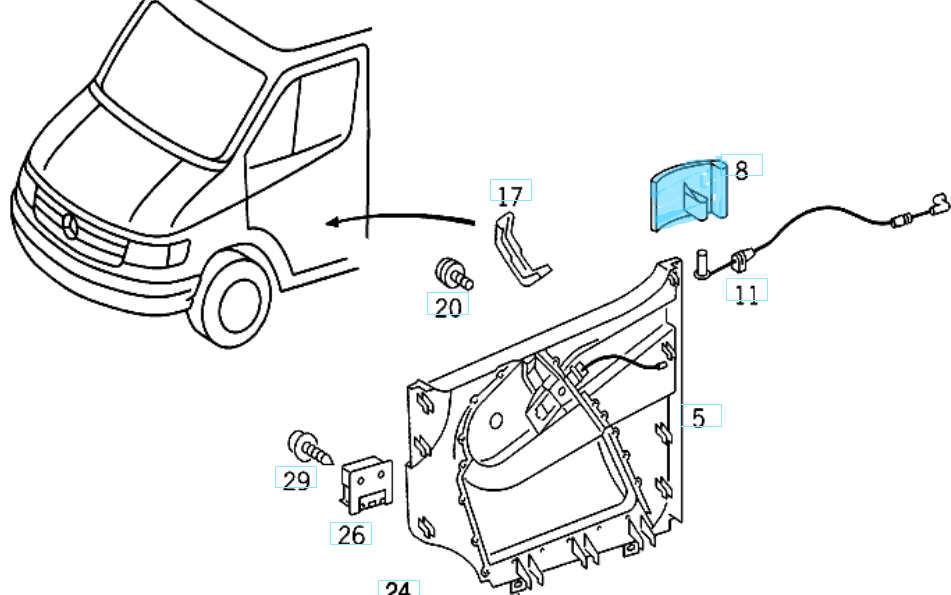 17
8
20
11
5
29
26
24