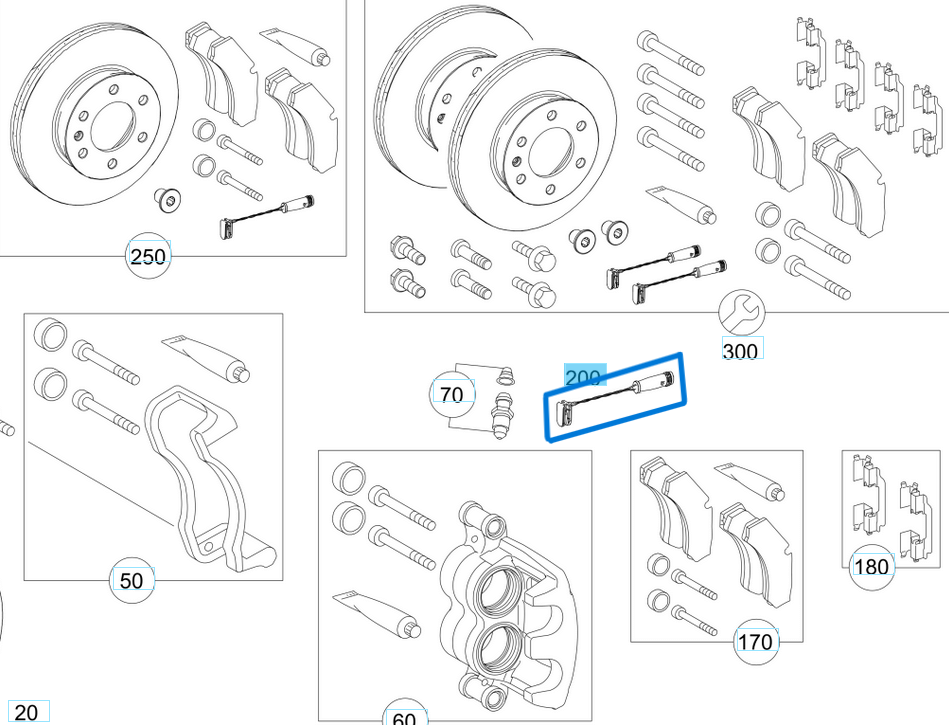 250

300

70

200

50

180

170

20

60