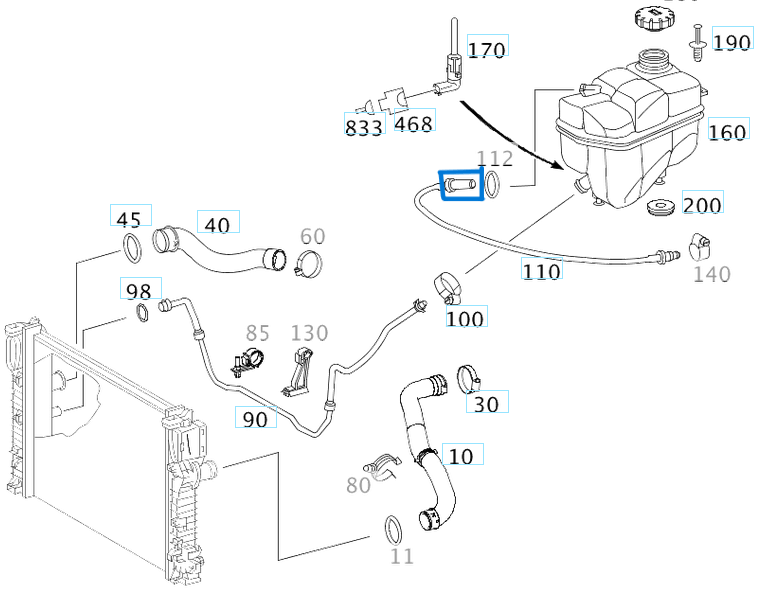 170
190
833
468
160
112
200
45
40
60
110
140
98
100
85
130
30
90
10
80
11