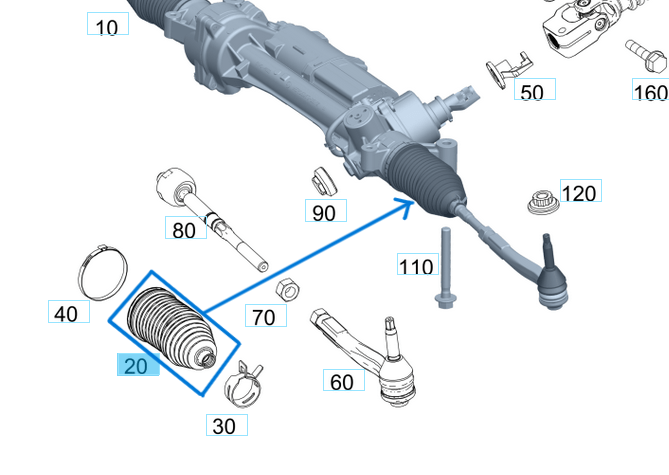 10
50
160
120
90
80
110
40
70
20
60
30