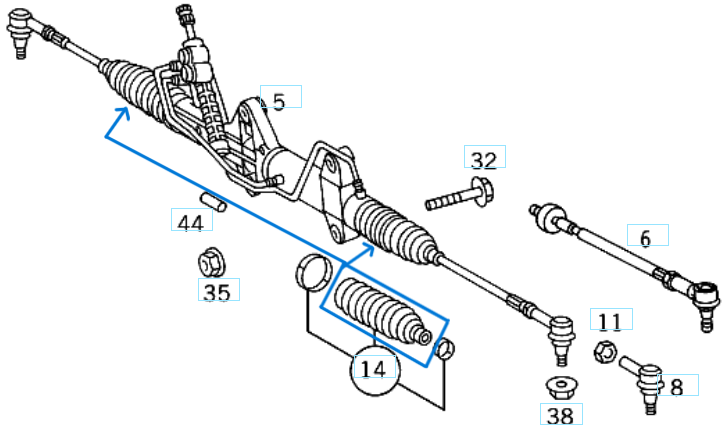 5
32
44
6
35
11
14
8
38