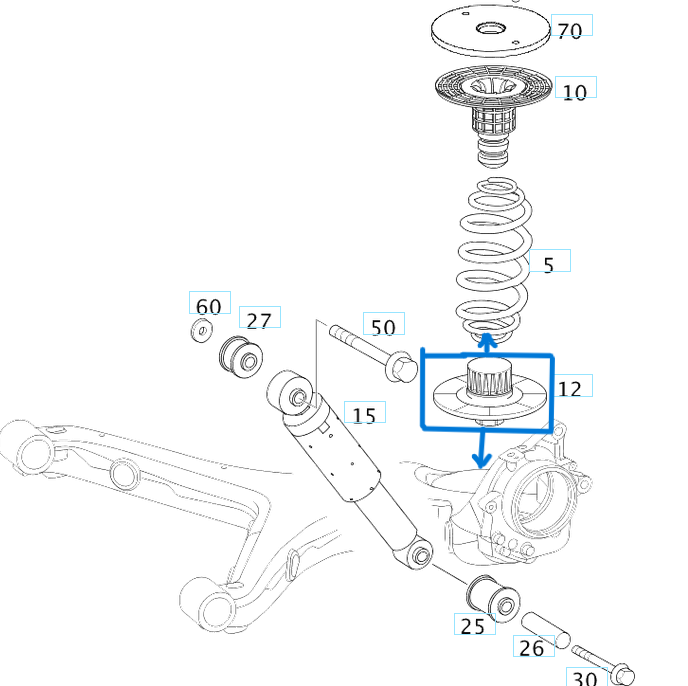 70
10
5
60
27
50
12
15
25
26
30