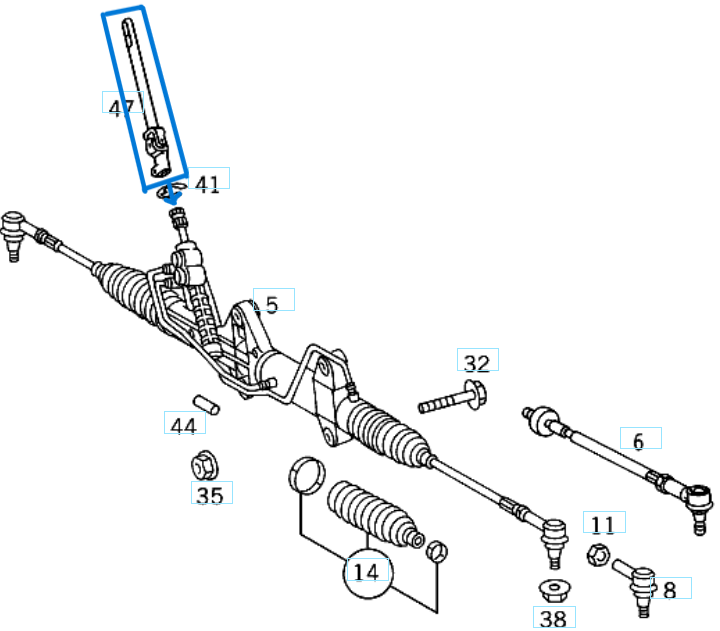 47
41
5
32
44
6
35
11
14
8
38