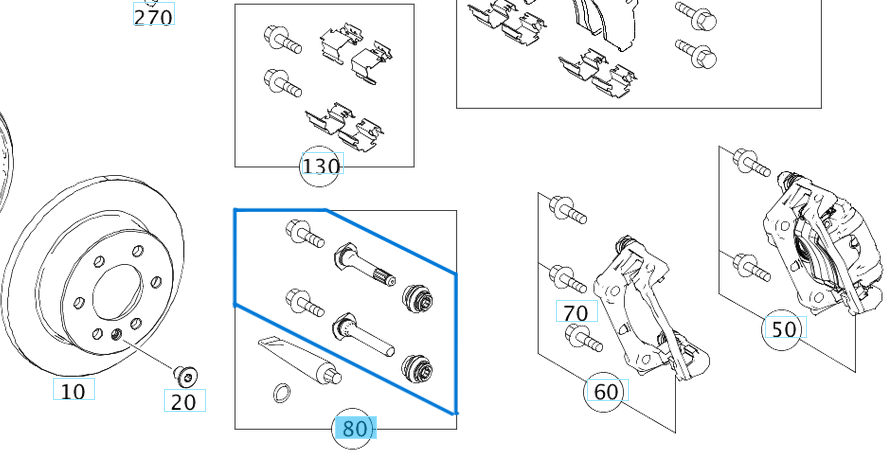 270
130
10
20
80
70
60
50