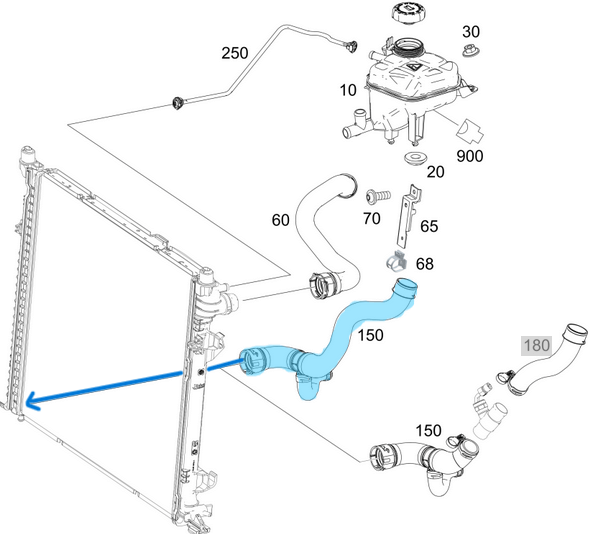 250
30
10
900
20
60
70
65
68
150
180
150