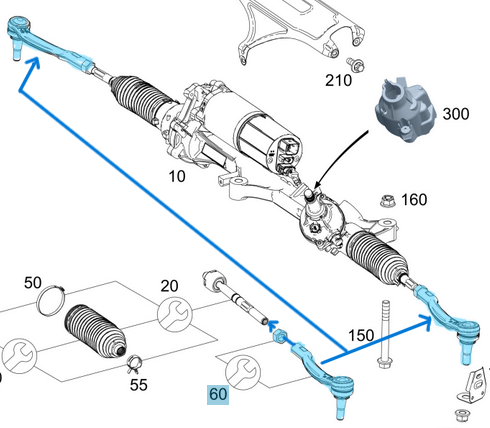 210
300
10
160
50
20
150
55
60