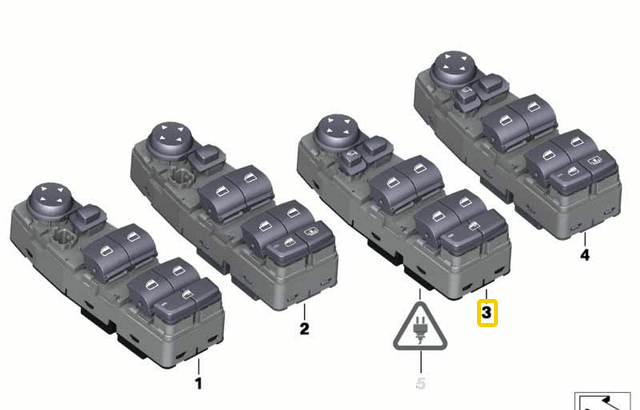 1
2
3
4
5